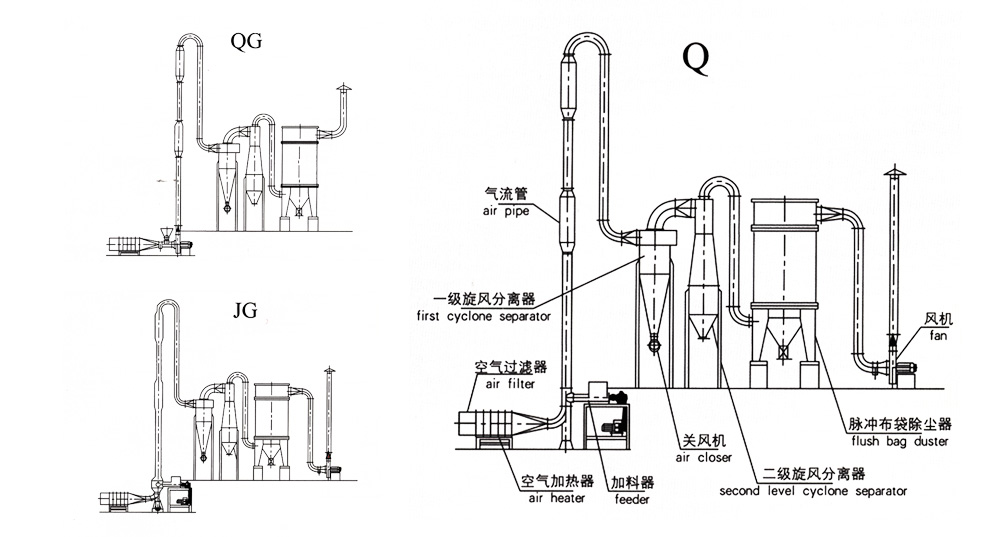 QG

JG

Q

气流管
air pipe

一级旋风分离器
first cyclone separator

空气过滤器
air filter

空气加热器
air heater

加料器
feeder

关风机
air closer

二级旋风分离器
second level cyclone separator

脉冲布袋除尘器
flush bag duster

风机
fan